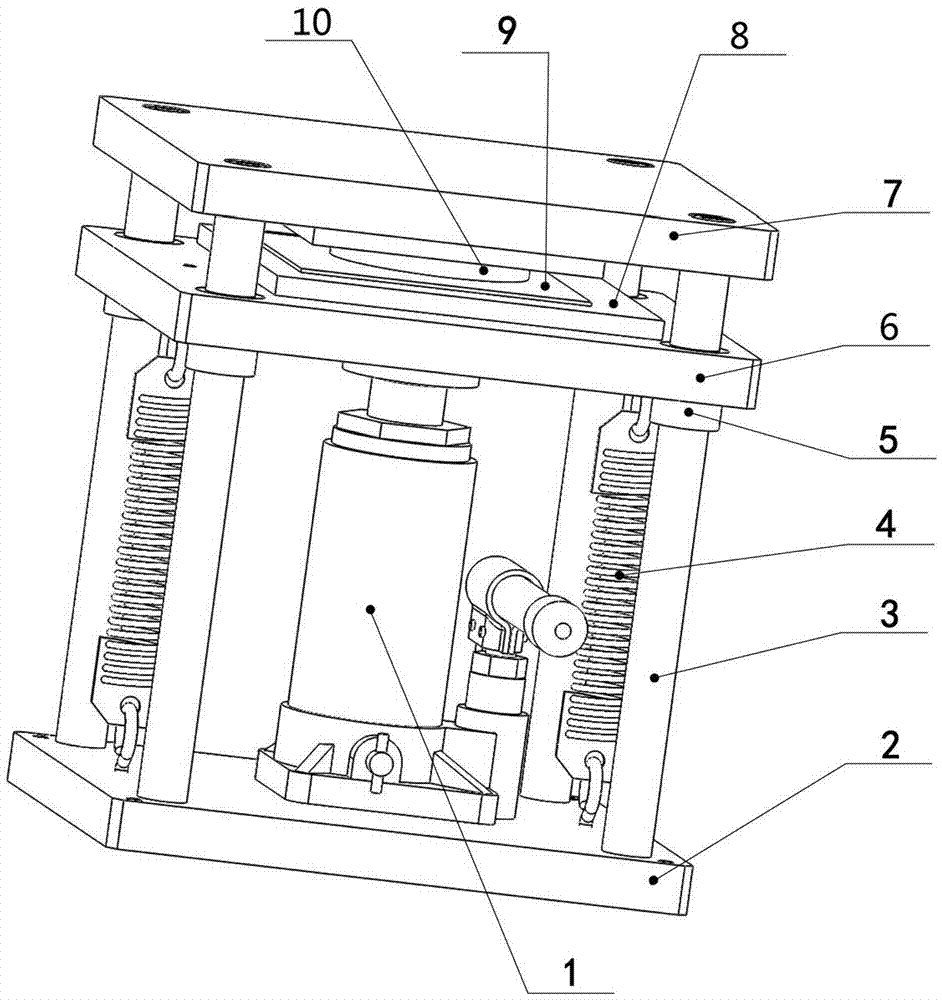 10
9
8
7
6
5
4
3
2
1